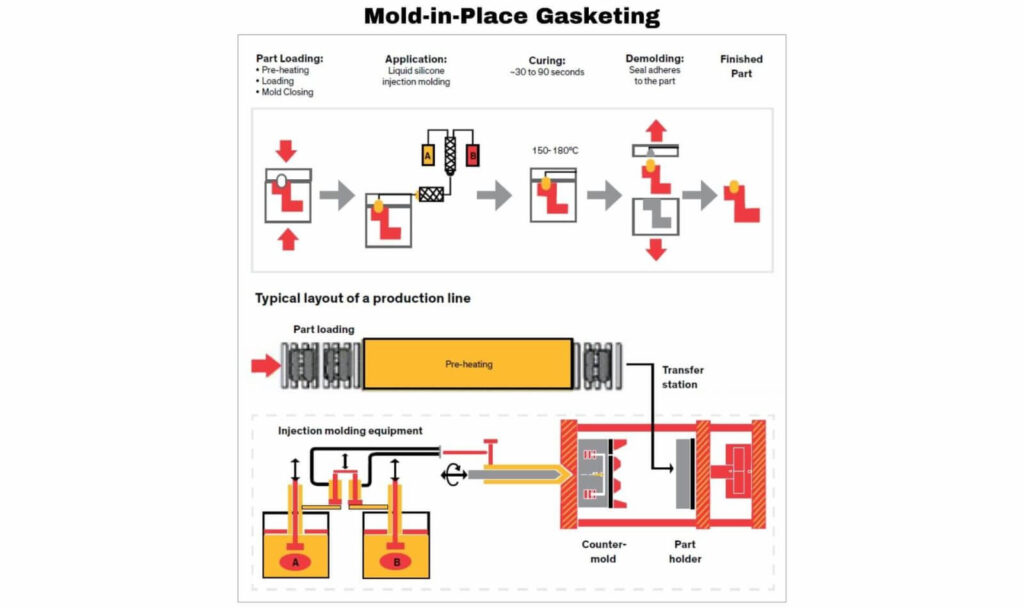 Mold-in-Place Gasketing

Part Loading:
• Pre-heating
• Loading
• Mold Closing

Application:
Liquid silicone injection molding

Curing:
~30 to 90 seconds

Demolding:
Seal adheres to the part

Finished Part

A

B

150-180°C

Typical layout of a production line

Part loading

Pre-heating

Transfer station

Injection molding equipment

A

B

Counter-mold

Part holder