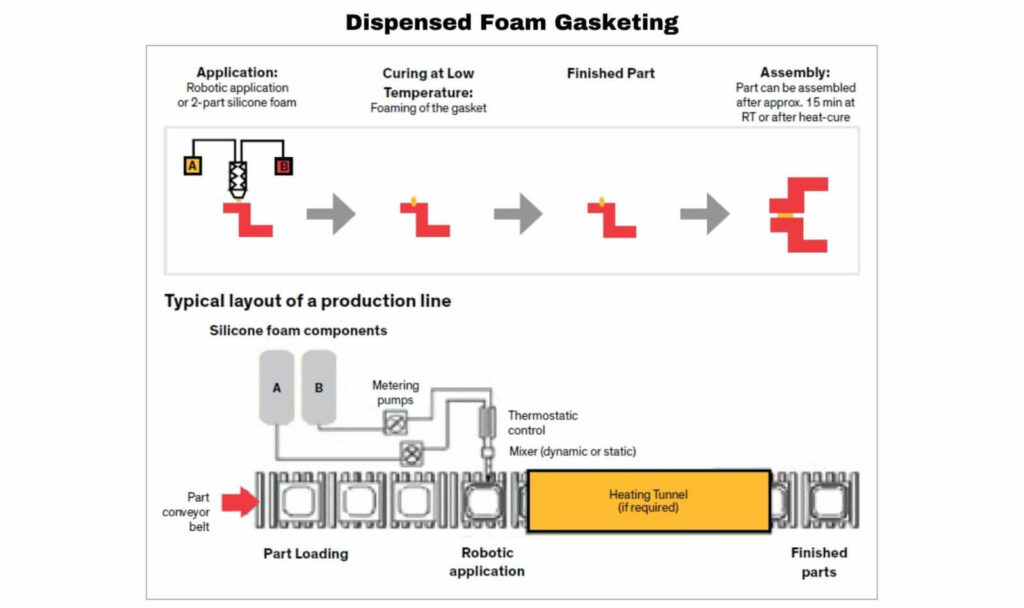 Dispensed Foam Gasketing

Application:
Robotic application or 2-part silicone foam

Curing at Low Temperature:
Foaming of the gasket

Finished Part

Assembly:
Part can be assembled after approx. 15 min at RT or after heat-cure

A

B

Typical layout of a production line

Silicone foam components

A

B

Metering pumps

Thermostatic control

Mixer (dynamic or static)

Part conveyor belt

Heating Tunnel (if required)

Part Loading

Robotic application

Finished parts